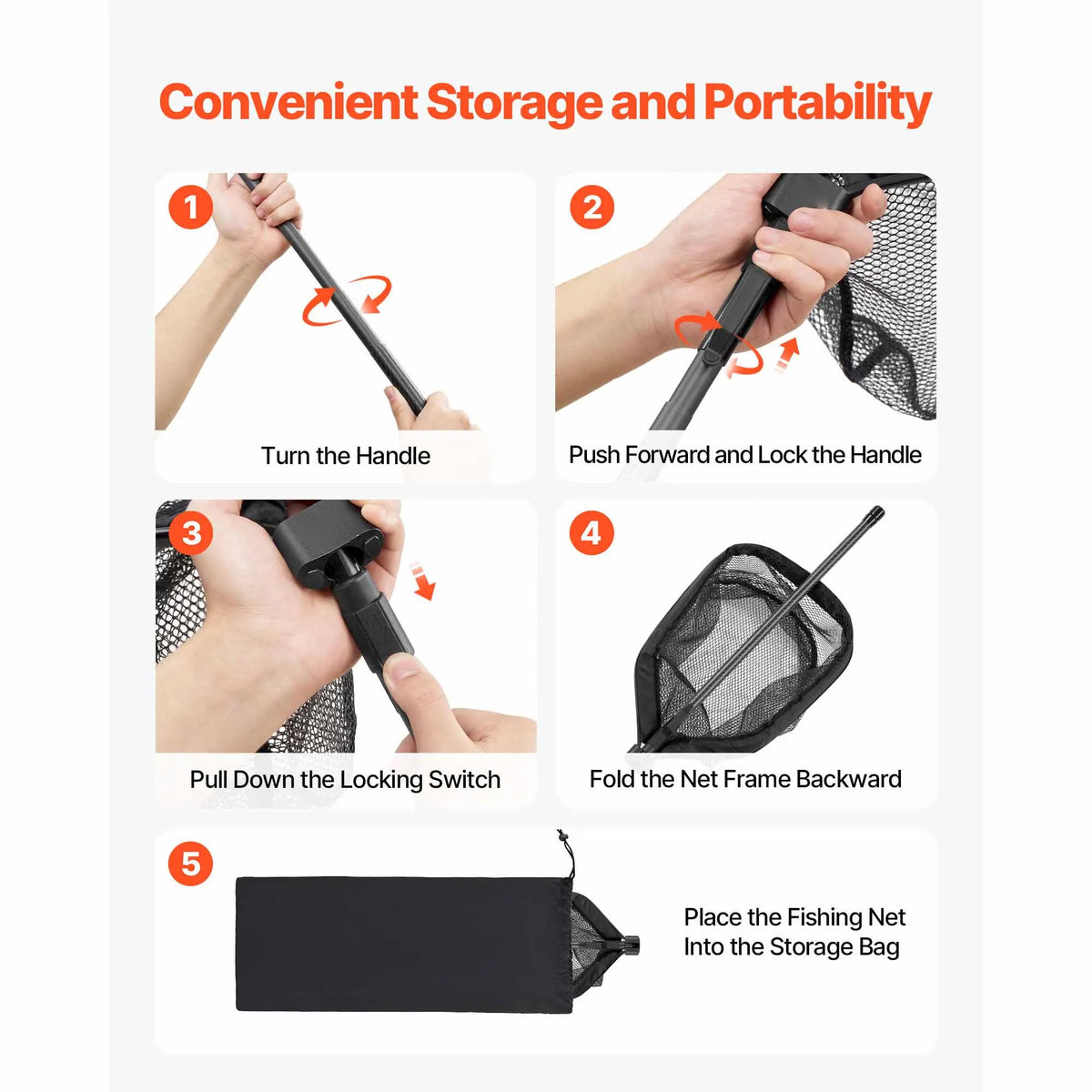 Convenient Storage and Portability

1
Turn the Handle

2
Push Forward and Lock the Handle

3
Pull Down the Locking Switch

4
Fold the Net Frame Backward

5
Place the Fishing Net Into the Storage Bag